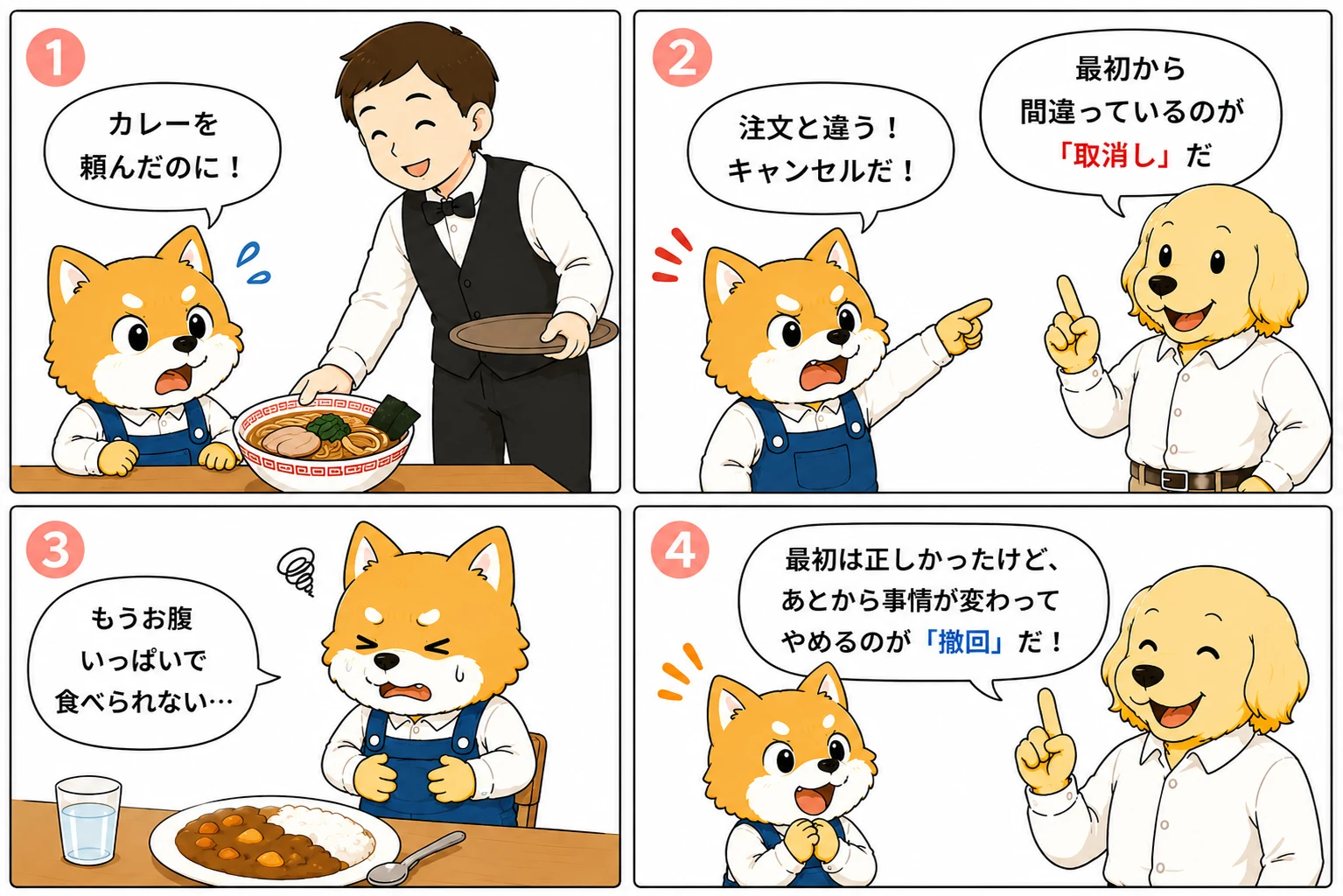 1

カレーを頼んだのに！

2

注文と違う！キャンセルだ！

最初から間違っているのが「取消し」だ

3

もうお腹いっぱいで食べられない…

4

最初は正しかったけど、あとから事情が変わってやめるのが「撤回」だ！